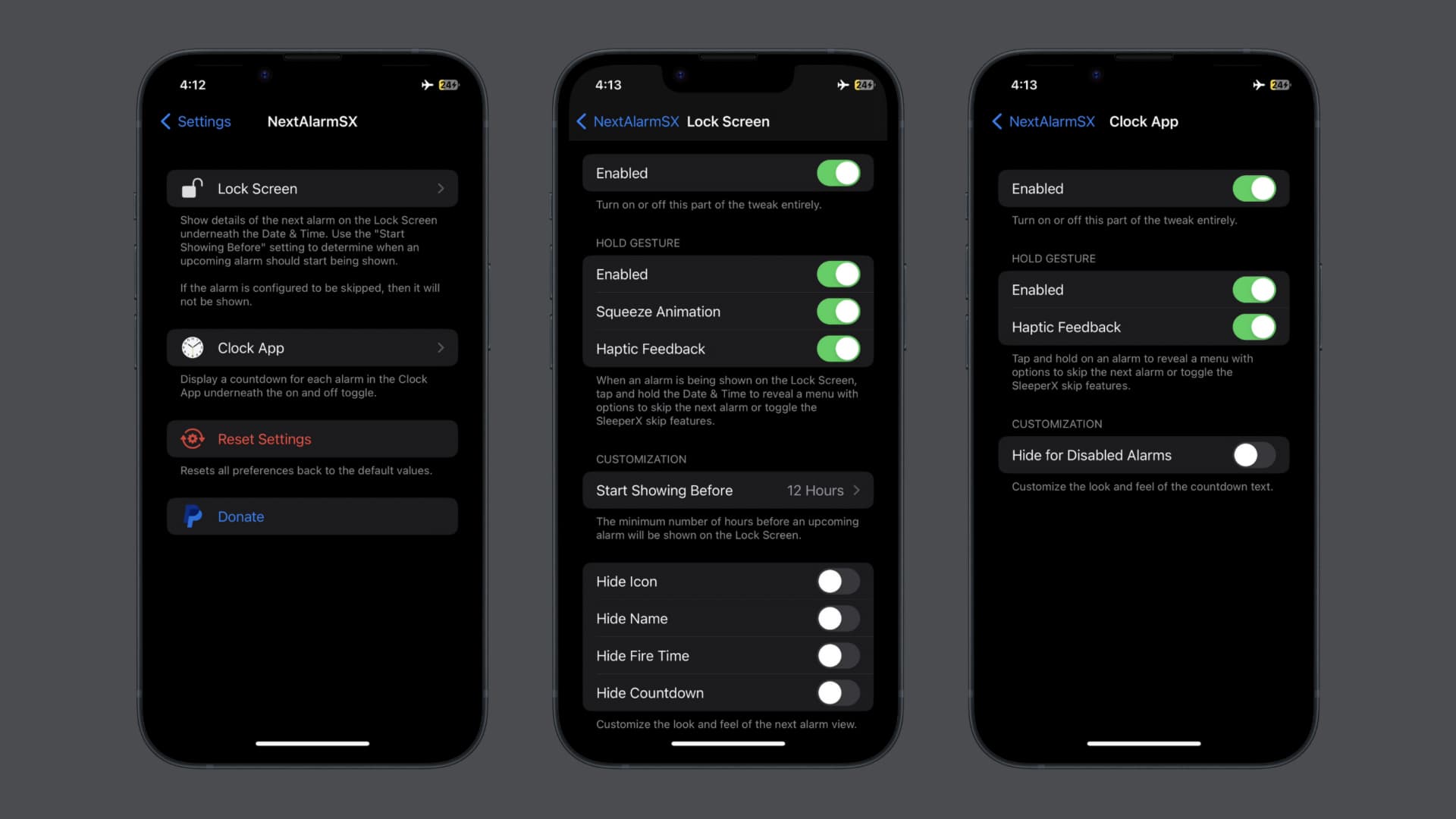 4:12

24

Settings NextAlarmSX

Lock Screen

Show details of the next alarm on the Lock Screen underneath the Date & Time. Use the "Start Showing Before" setting to determine when an upcoming alarm should start being shown.

If the alarm is configured to be skipped, then it will not be shown.

Clock App

Display a countdown for each alarm in the Clock App underneath the on and off toggle.

Reset Settings

Resets all preferences back to the default values.

Donate

4:13

24

NextAlarmSX Lock Screen

Enabled

Turn on or off this part of the tweak entirely.

HOLD GESTURE

Enabled

Squeeze Animation

Haptic Feedback

When an alarm is being shown on the Lock Screen, tap and hold the Date & Time to reveal a menu with options to skip the next alarm or toggle the SleeperX skip features.

CUSTOMIZATION

Start Showing Before 12 Hours

The minimum number of hours before an upcoming alarm will be shown on the Lock Screen.

Hide Icon

Hide Name

Hide Fire Time

Hide Countdown

Customize the look and feel of the next alarm view.

4:13

24

NextAlarmSX Clock App

Enabled

Turn on or off this part of the tweak entirely.

HOLD GESTURE

Enabled

Haptic Feedback

Tap and hold on an alarm to reveal a menu with options to skip the next alarm or toggle the SleeperX skip features.

CUSTOMIZATION

Hide for Disabled Alarms

Customize the look and feel of the countdown text.