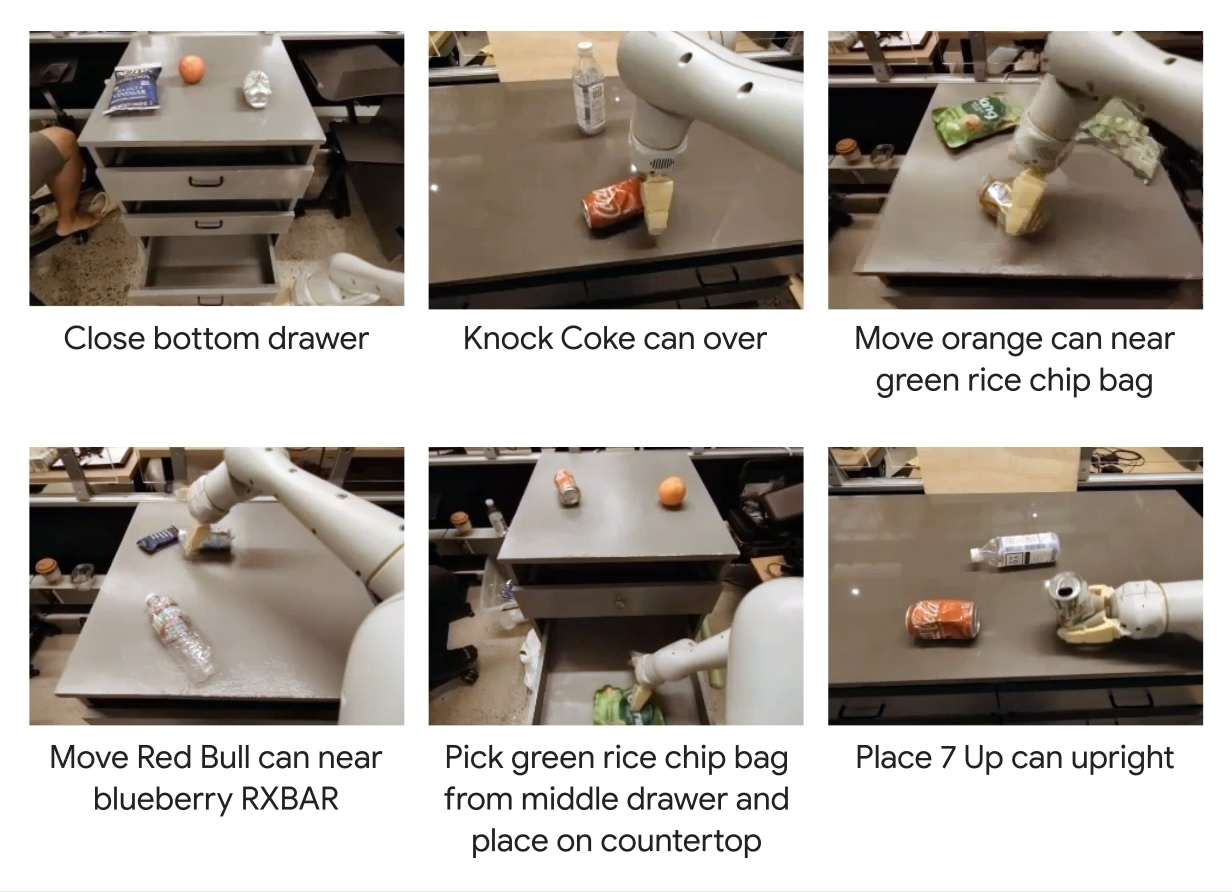 Close bottom drawer

Knock Coke can over

Move orange can near green rice chip bag

Move Red Bull can near blueberry RXBAR

Pick green rice chip bag from middle drawer and place on countertop

Place 7 Up can upright